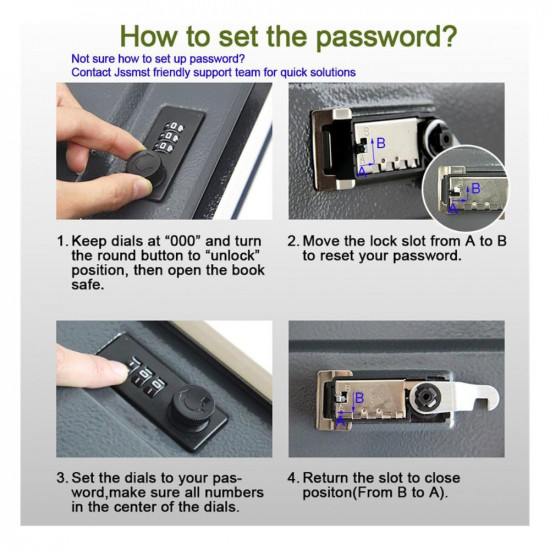 How to set the password?

Not sure how to set up password?
Contact Jssmst friendly support team for quick solutions

B
A

B
A

1. Keep dials at “000” and turn the round button to “unlock” position, then open the book safe.

2. Move the lock slot from A to B to reset your password.

B
A

3. Set the dials to your password,make sure all numbers in the center of the dials.

4. Return the slot to close positon(From B to A).